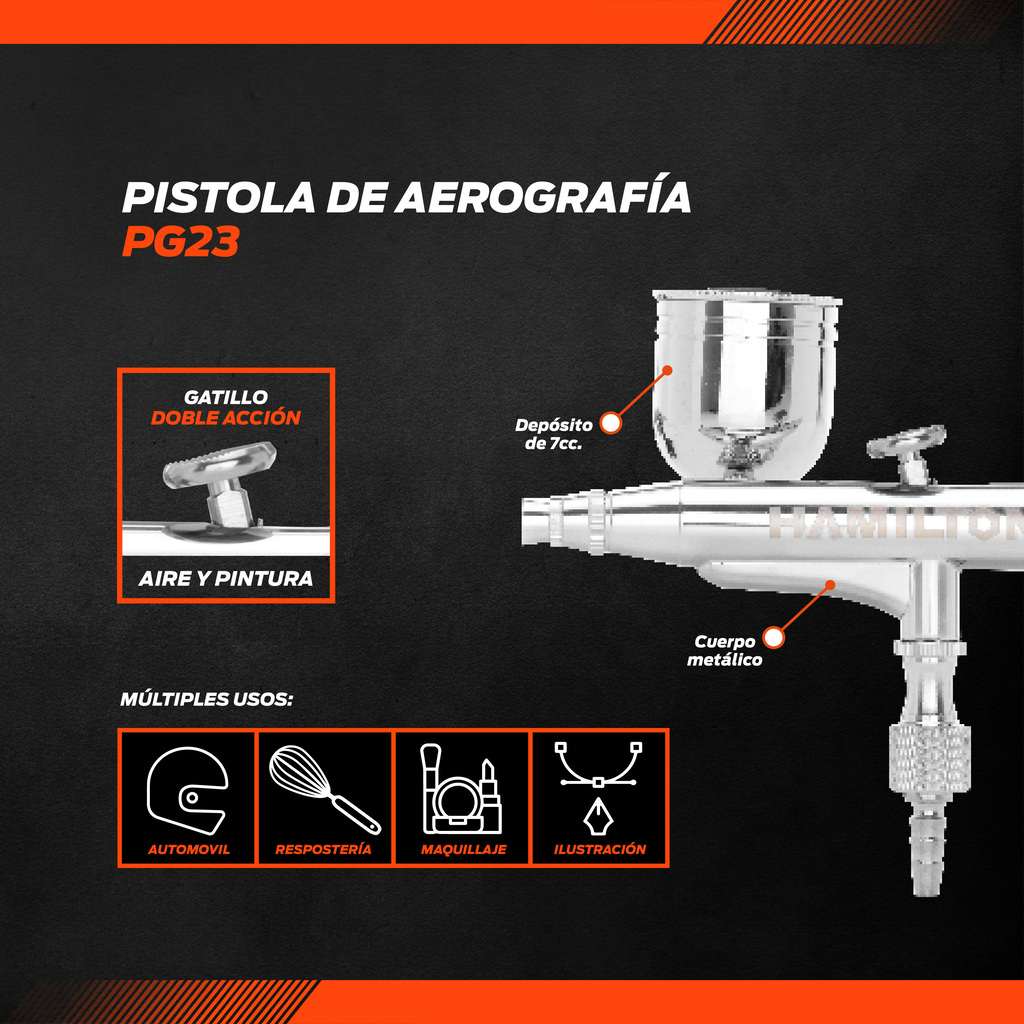 PISTOLA DE AEROGRAFÍA
PG23

GATILLO
DOBLE ACCIÓN

AIRE Y PINTURA

Depósito de 7cc.

HAMILTON

Cuerpo metálico

MÚLTIPLES USOS:

AUTOMOVIL

RESPOSTERÍA

MAQUILLAJE

ILUSTRACIÓN